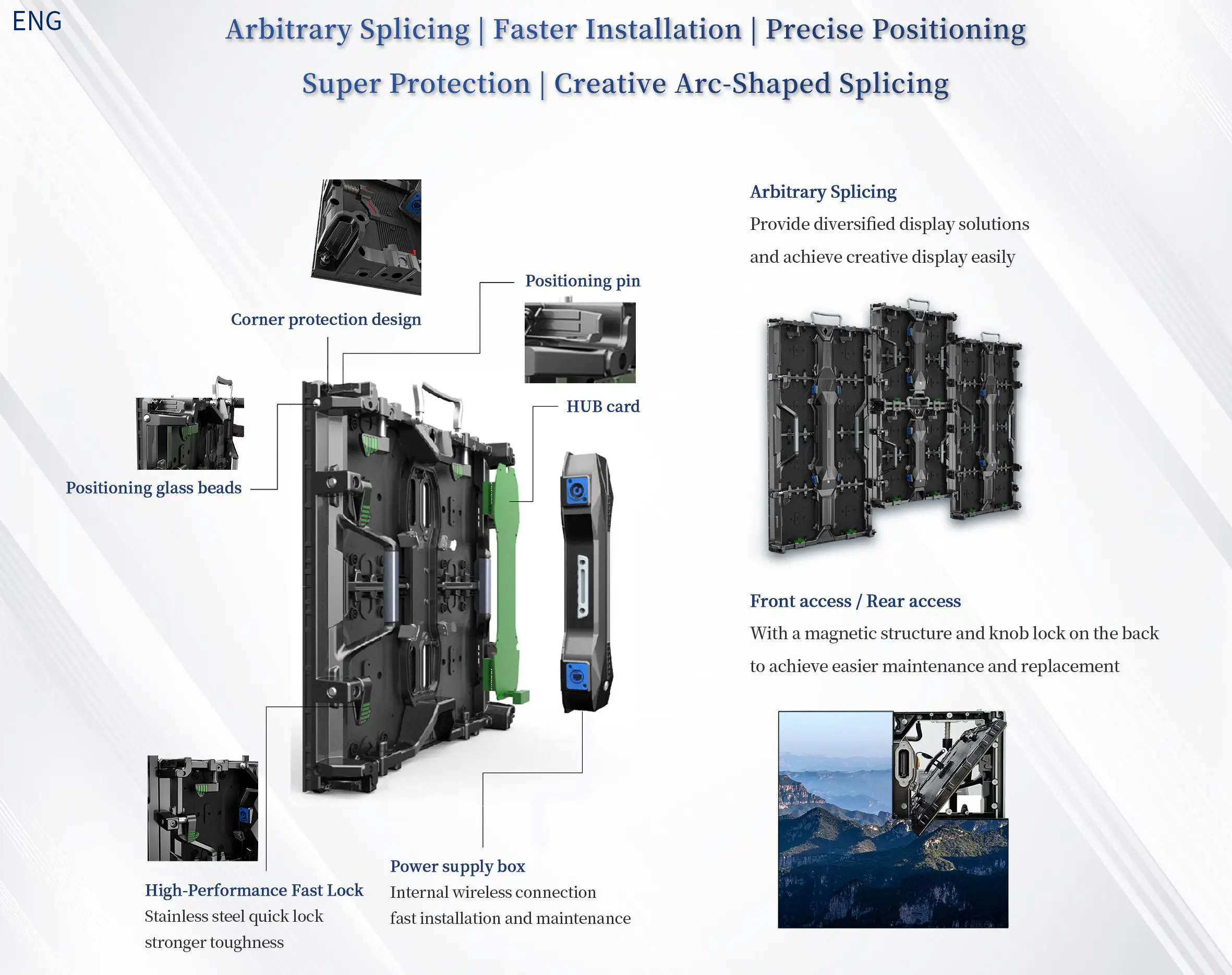 ENG

Arbitrary Splicing | Faster Installation | Precise Positioning

Super Protection | Creative Arc-Shaped Splicing

Corner protection design

Positioning pin

HUB card

Positioning glass beads

High-Performance Fast Lock
Stainless steel quick lock
stronger toughness

Power supply box
Internal wireless connection
fast installation and maintenance

Arbitrary Splicing
Provide diversified display solutions
and achieve creative display easily

Front access / Rear access
With a magnetic structure and knob lock on the back
to achieve easier maintenance and replacement